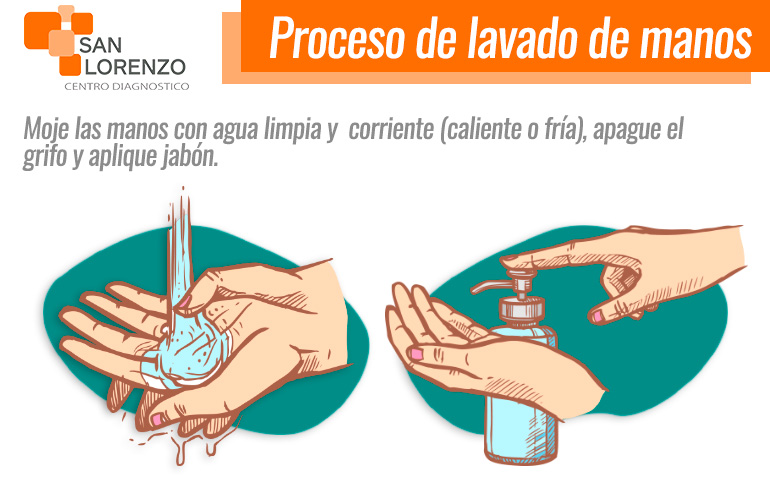 SAN LORENZO
CENTRO DIAGNOSTICO

Proceso de lavado de manos

Moje las manos con agua limpia y  corriente (caliente o fría), apague el grifo y aplique jabón.